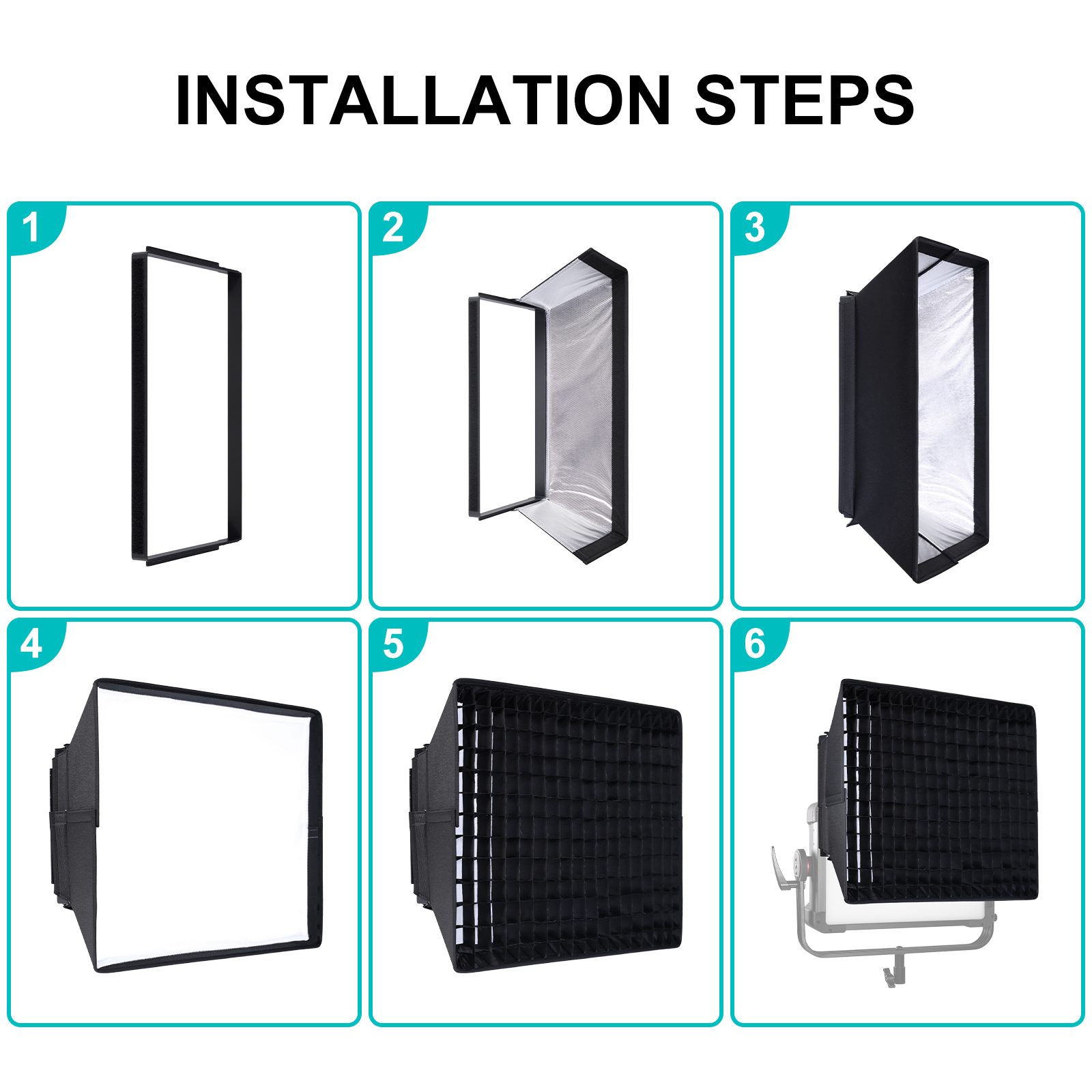 INSTALLATION STEPS

1

2

3

4

5

6