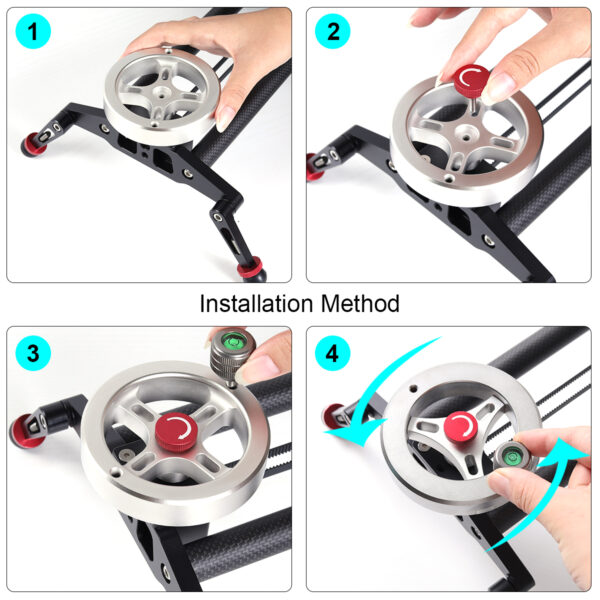 1

2

Installation Method

3

4